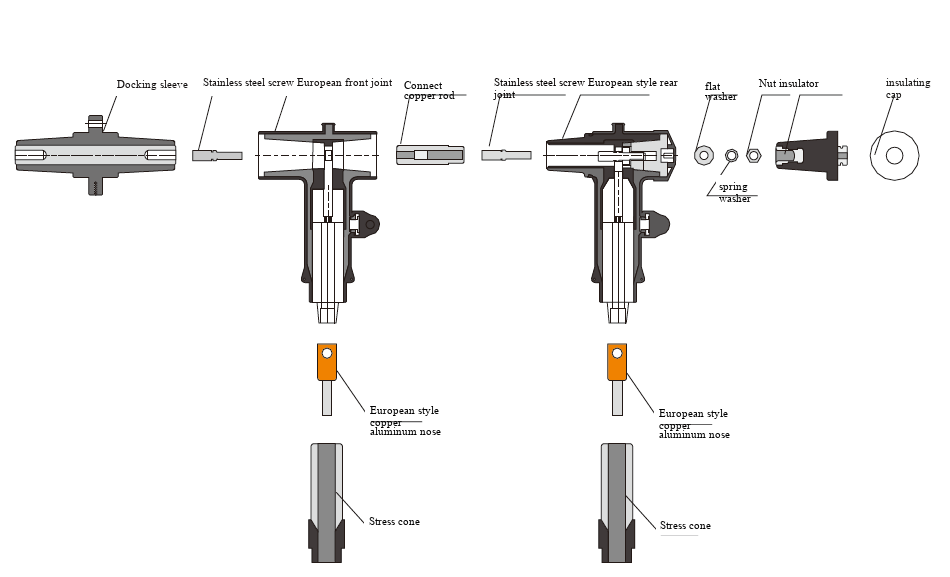 Docking sleeve

Stainless steel screw

European front joint

Connect copper rod

Stainless steel screw

European style rear joint

flat washer

Nut

insulator

insulating cap

spring washer

European style copper aluminum nose

European style copper aluminum nose

Stress cone

Stress cone