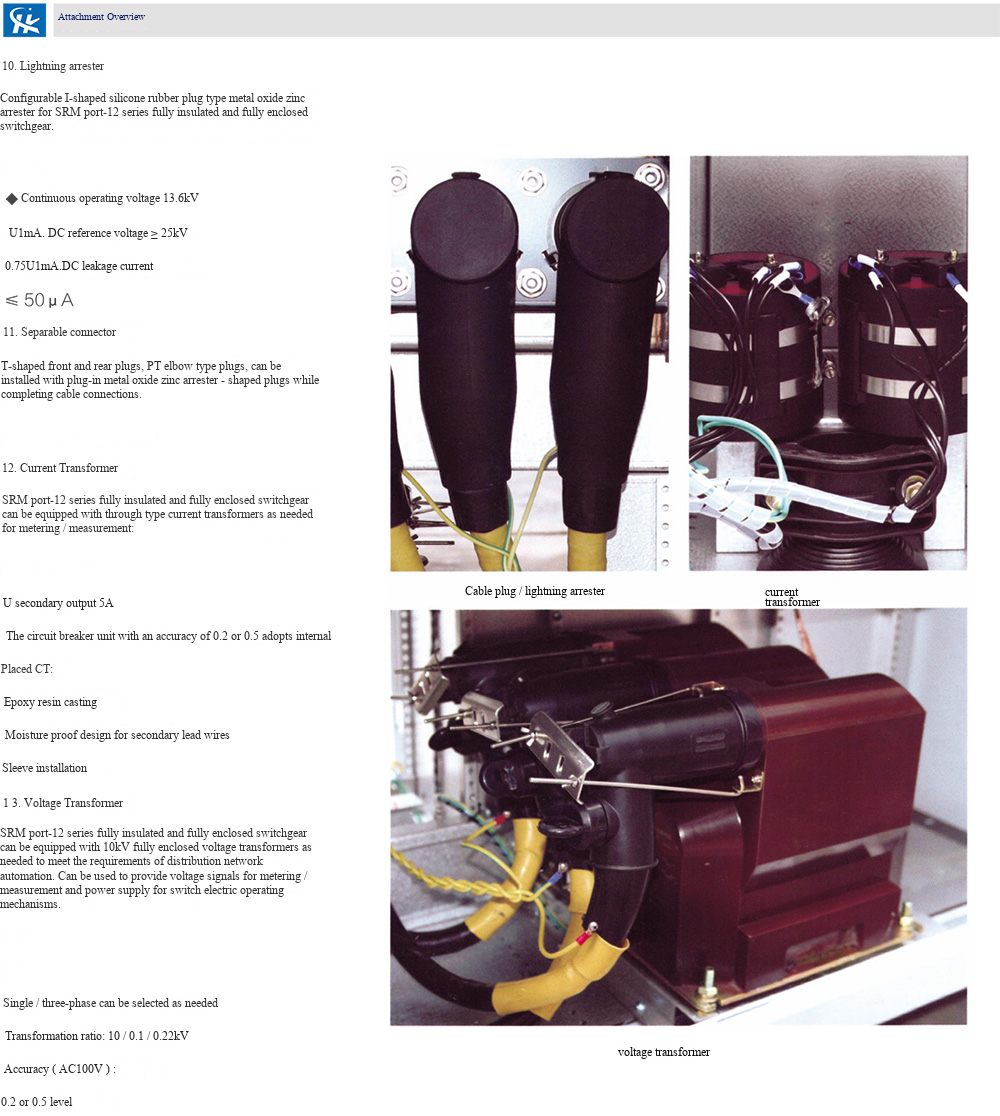 Attachment Overview

10. Lightning arrester

Configurable I-shaped silicone rubber plug type metal oxide zinc arrester for SRM port-12 series fully insulated and fully enclosed switchgear.

◆ Continuous operating voltage 13.6kV

U1mA. DC reference voltage ≥ 25kV

0.75U1mA.DC leakage current

≤ 50 μ A

11. Separable connector

T-shaped front and rear plugs, PT elbow type plugs, can be installed with plug-in metal oxide zinc arrester - shaped plugs while completing cable connections.

12. Current Transformer

SRM port-12 series fully insulated and fully enclosed switchgear can be equipped with through type current transformers as needed for metering / measurement:

U secondary output 5A

The circuit breaker unit with an accuracy of 0.2 or 0.5 adopts internal

Placed CT:

Epoxy resin casting

Moisture proof design for secondary lead wires

Sleeve installation

1 3. Voltage Transformer

SRM port-12 series fully insulated and fully enclosed switchgear can be equipped with 10kV fully enclosed voltage transformers as needed to meet the requirements of distribution network automation. Can be used to provide voltage signals for metering / measurement and power supply for switch electric operating mechanisms.

Single / three-phase can be selected as needed

Transformation ratio: 10 / 0.1 / 0.22kV

Accuracy ( AC100V ) :

0.2 or 0.5 level

Cable plug / lightning arrester

current transformer

voltage transformer