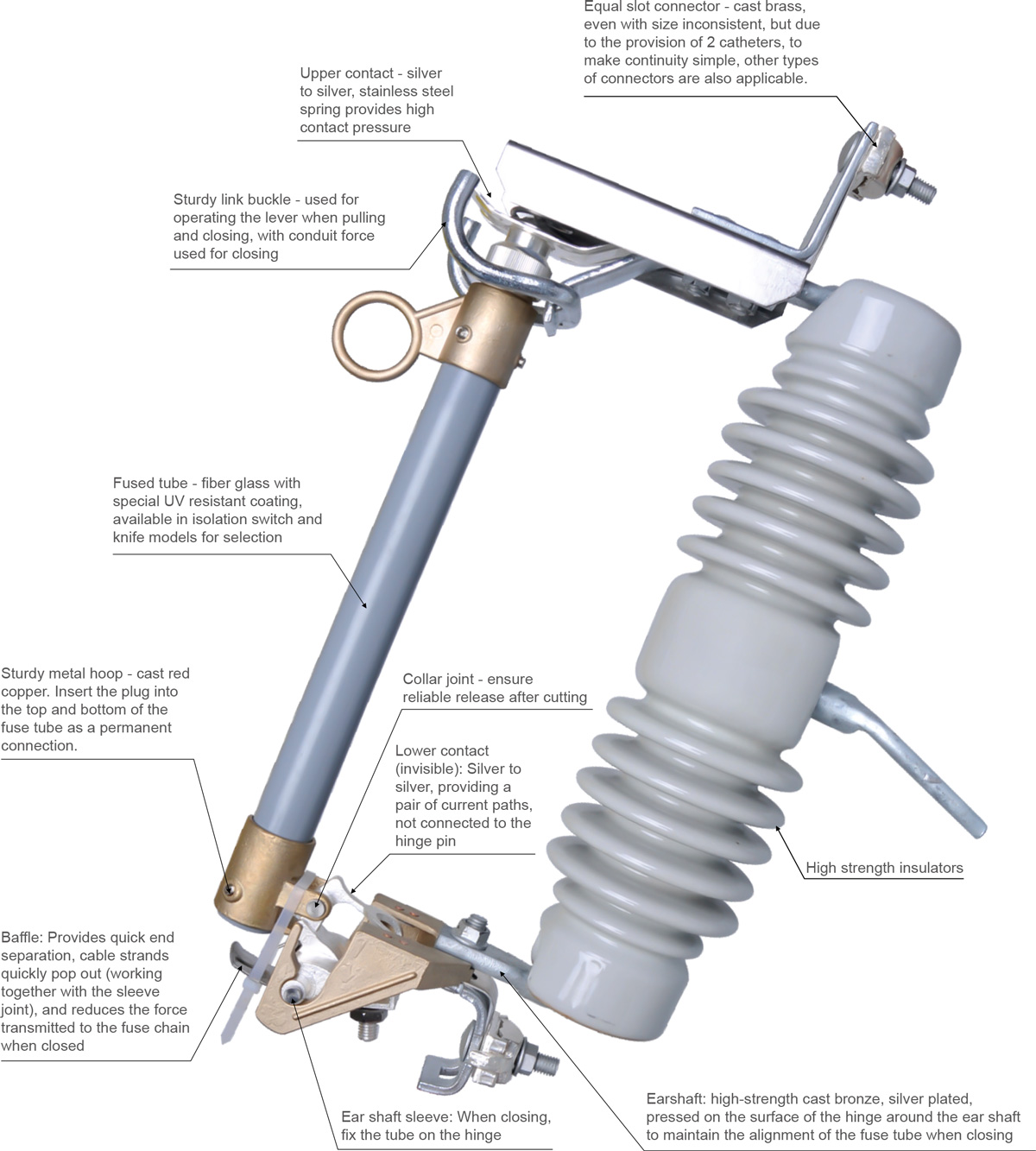 Equal slot connector - cast brass, even with size inconsistent, but due to the provision of 2 catheters, to make continuity simple, other types of connectors are also applicable.

Upper contact - silver to silver, stainless steel spring provides high contact pressure

Sturdy link buckle - used for operating the lever when pulling and closing, with conduit force used for closing

Fused tube - fiber glass with special UV resistant coating, available in isolation switch and knife models for selection

Sturdy metal hoop - cast red copper. Insert the plug into the top and bottom of the fuse tube as a permanent connection.

Collar joint - ensure reliable release after cutting

Lower contact (invisible): Silver to silver, providing a pair of current paths, not connected to the hinge pin

High strength insulators

Baffle: Provides quick end separation, cable strands quickly pop out (working together with the sleeve joint), and reduces the force transmitted to the fuse chain when closed

Ear shaft sleeve: When closing, fix the tube on the hinge

Earshaft: high-strength cast bronze, silver plated, pressed on the surface of the hinge around the ear shaft to maintain the alignment of the fuse tube when closing