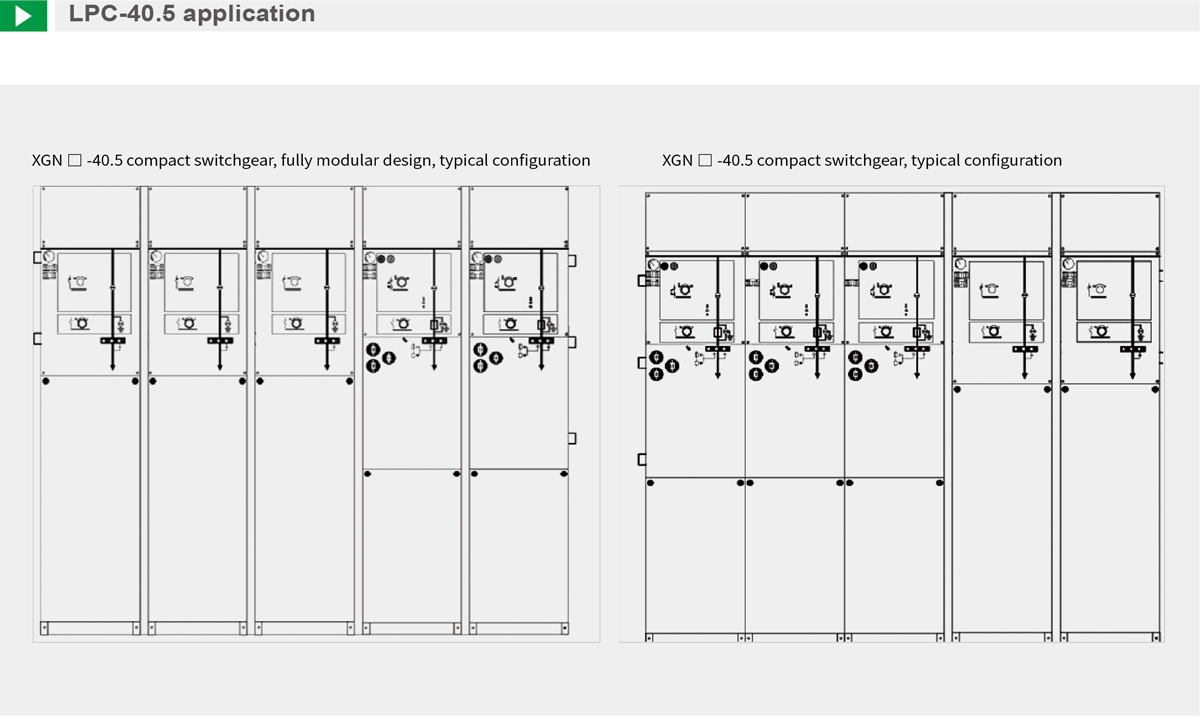 LPC-40.5 application

XGN □ -40.5 compact switchgear, fully modular design, typical configuration

XGN □ -40.5 compact switchgear, typical configuration