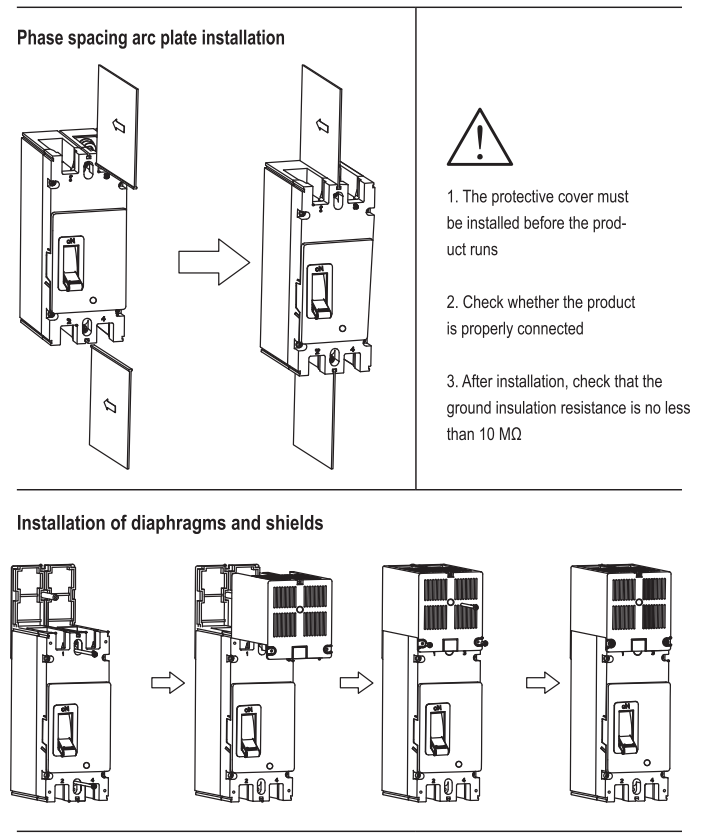 Phase spacing arc plate installation

1. The protective cover must be installed before the product runs

2. Check whether the product is properly connected

3. After installation, check that the ground insulation resistance is no less than 10 MΩ

Installation of diaphragms and shields