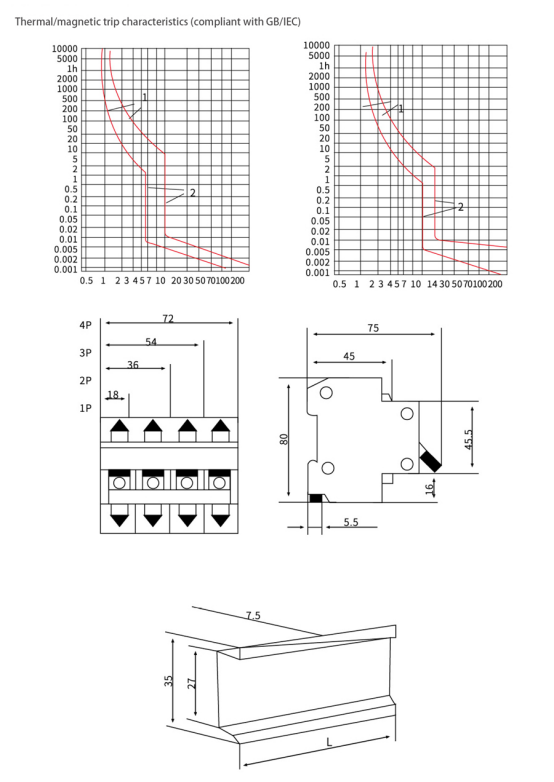 Thermal/magnetic trip characteristics (compliant with GB/IEC)

10000
5000
1h
2000
1000
500
200
100
50
20
10
5
2
1
0.5
0.2
0.1
0.05
0.02
0.01
0.005
0.002
0.001

1
2

0.5 1 2 3 4 5 7 10 20 30 50 70 100 200

10000
5000
1h
2000
1000
500
200
100
50
20
10
5
2
1
0.5
0.2
0.1
0.05
0.02
0.01
0.005
0.002
0.001

1
2

0.5 1 2 3 4 5 7 10 14 30 50 70 100 200

4P
3P
2P
1P
72
54
36
18

75
45
80
45.5
16
5.5

7.5
35
27
L