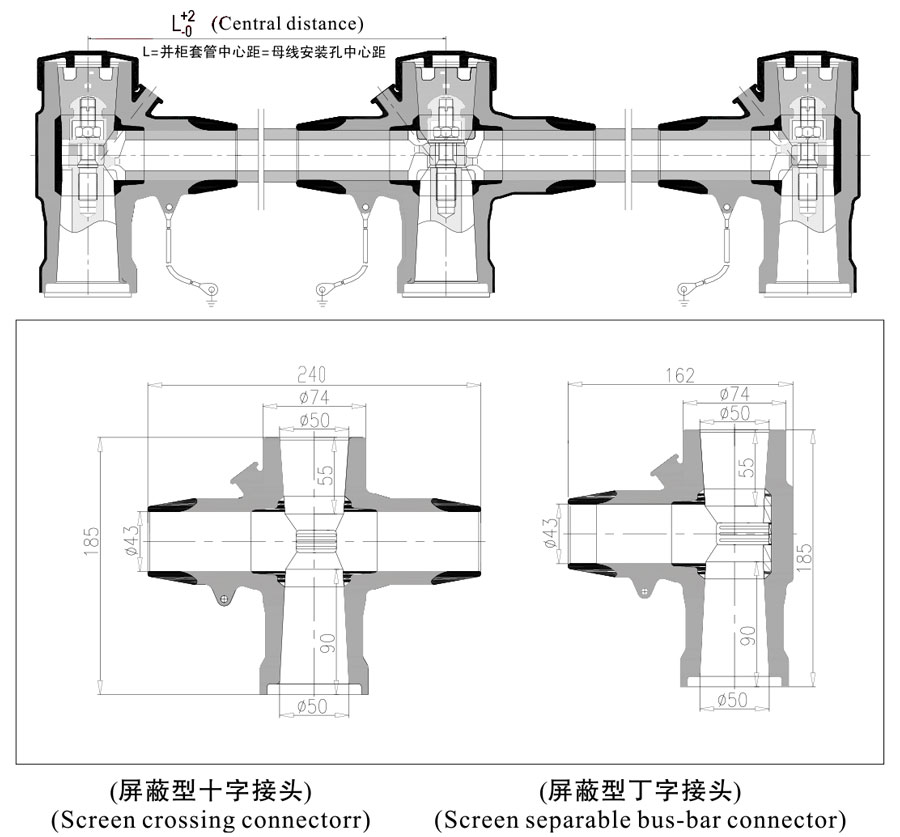 $L^{+2}_{-0}$ (Central distance)
L=并柜套管中心距=母线安装孔中心距

240
ø74
ø50
55
185
ø43
90
ø50

162
ø74
ø50
55
ø43
185
90
ø50

(屏蔽型十字接头)
(Screen crossing connectorr)

(屏蔽型丁字接头)
(Screen separable bus-bar connector)